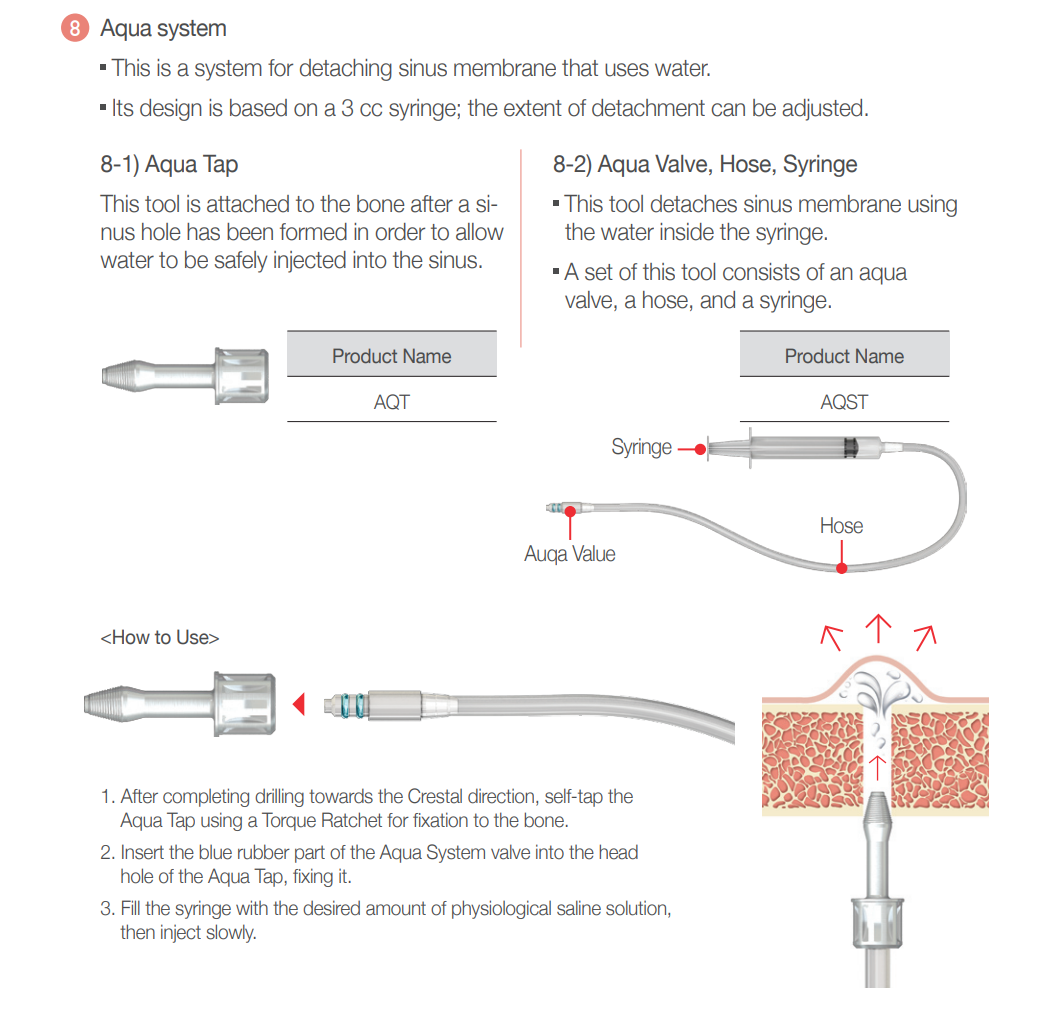 8 Aqua system

▪ This is a system for detaching sinus membrane that uses water.

▪ Its design is based on a 3 cc syringe; the extent of detachment can be adjusted.

8-1) Aqua Tap

This tool is attached to the bone after a sinus hole has been formed in order to allow water to be safely injected into the sinus.

| Product Name |
|---|
| AQT |

8-2) Aqua Valve, Hose, Syringe

▪ This tool detaches sinus membrane using the water inside the syringe.

▪ A set of this tool consists of an aqua valve, a hose, and a syringe.

| Product Name |
|---|
| AQST |

Syringe

Hose

Auqa Value

<How to Use>

1. After completing drilling towards the Crestal direction, self-tap the Aqua Tap using a Torque Ratchet for fixation to the bone.

2. Insert the blue rubber part of the Aqua System valve into the head hole of the Aqua Tap, fixing it.

3. Fill the syringe with the desired amount of physiological saline solution, then inject slowly.