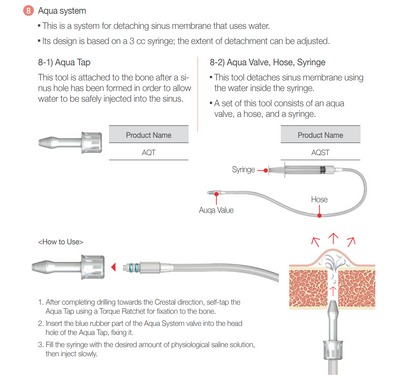 8 Aqua system

• This is a system for detaching sinus membrane that uses water.

• Its design is based on a 3 cc syringe; the extent of detachment can be adjusted.

8-1) Aqua Tap

This tool is attached to the bone after a sinus hole has been formed in order to allow water to be safely injected into the sinus.

| Product Name |
|---|
| AQT |

8-2) Aqua Valve, Hose, Syringe

• This tool detaches sinus membrane using the water inside the syringe.

• A set of this tool consists of an aqua valve, a hose, and a syringe.

| Product Name |
|---|
| AQST |

Syringe

Hose

Auqa Value

<How to Use>

1. After completing drilling towards the Crestal direction, self-tap the Aqua Tap using a Torque Ratchet for fixation to the bone.

2. Insert the blue rubber part of the Aqua System valve into the head hole of the Aqua Tap, fixing it.

3. Fill the syringe with the desired amount of physiological saline solution, then inject slowly.