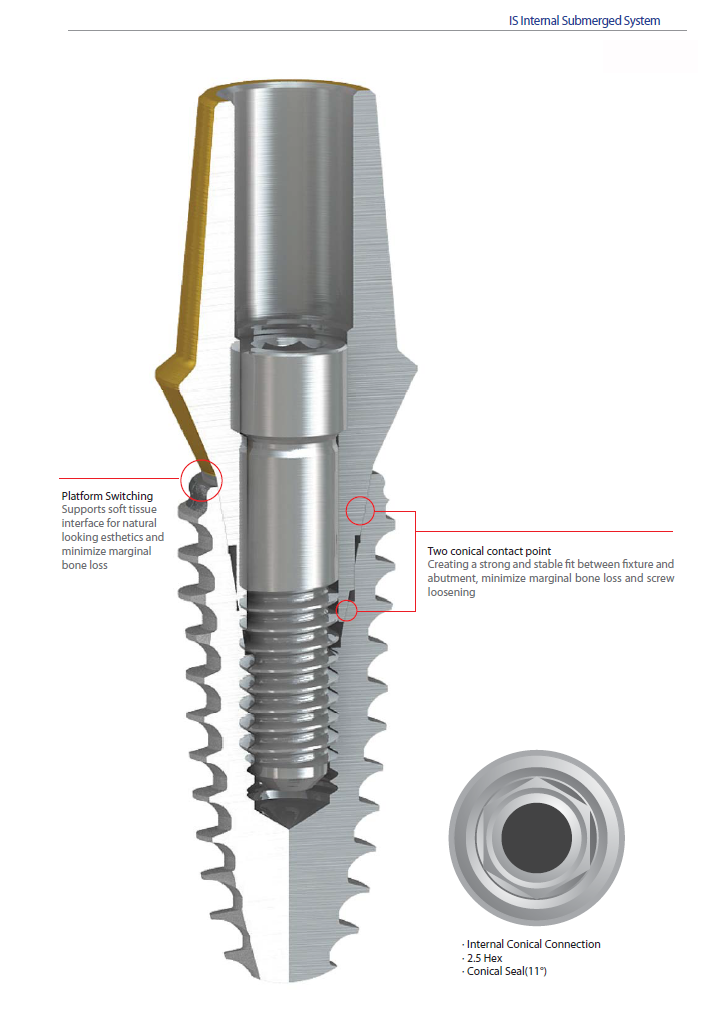 IS Internal Submerged System

Platform Switching
Supports soft tissue interface for natural looking esthetics and minimize marginal bone loss

Two conical contact point
Creating a strong and stable fit between fixture and abutment, minimize marginal bone loss and screw loosening

· Internal Conical Connection
· 2.5 Hex
· Conical Seal(11°)